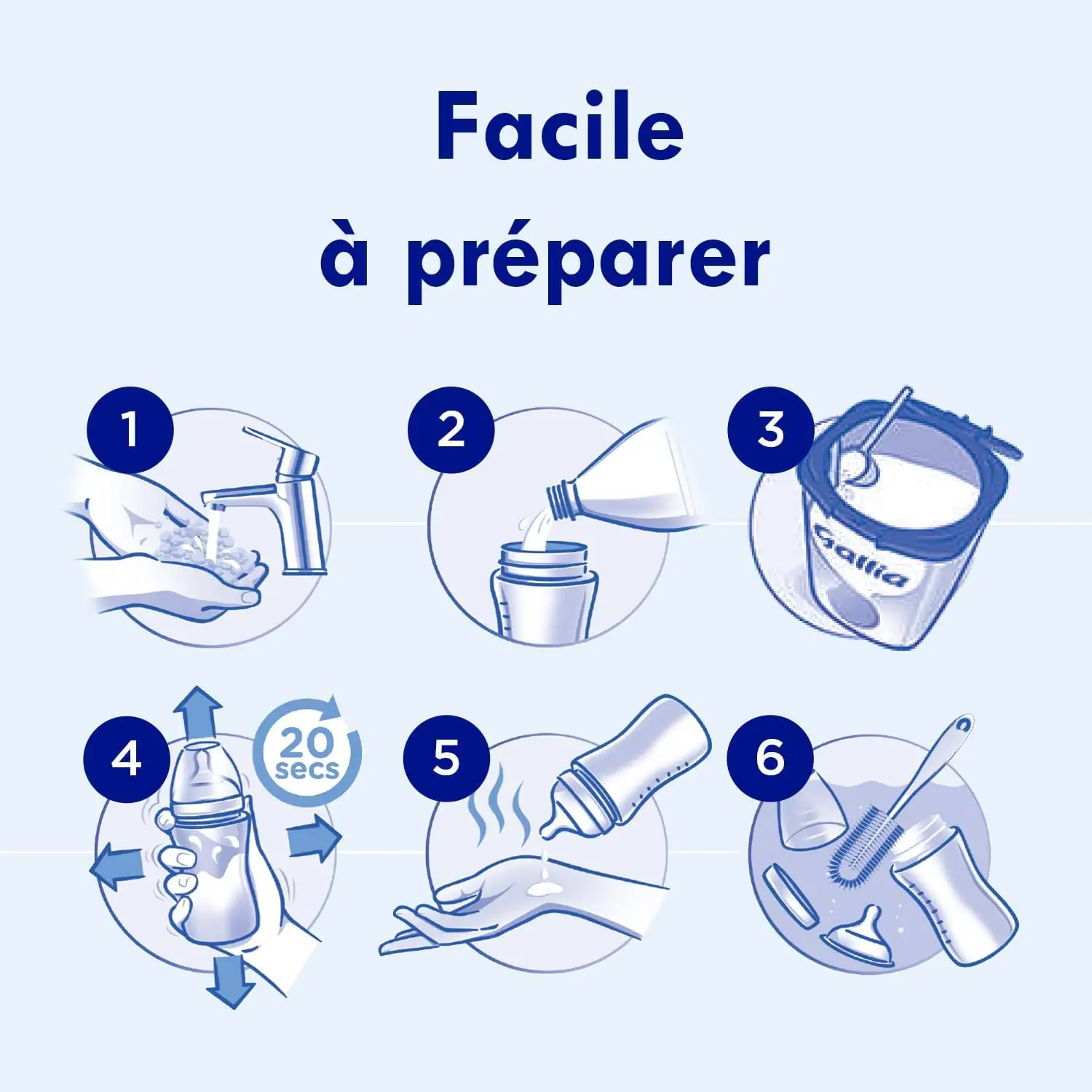 Facile
à préparer

1

2

3

Gallia

4

20 secs

5

6